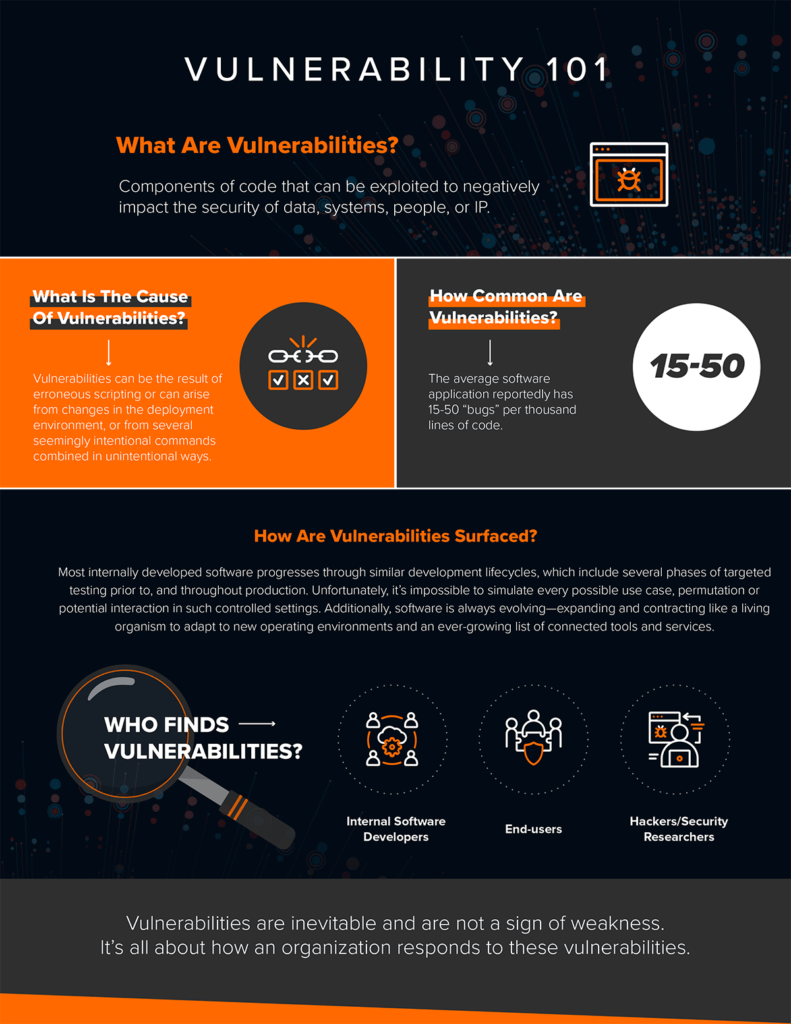 VULNERABILITY 101

What Are Vulnerabilities?

Components of code that can be exploited to negatively impact the security of data, systems, people, or IP.

What Is The Cause Of Vulnerabilities?

Vulnerabilities can be the result of erroneous scripting or can arise from changes in the deployment environment, or from several seemingly intentional commands combined in unintentional ways.

How Common Are Vulnerabilities?

The average software application reportedly has 15-50 "bugs" per thousand lines of code.

15-50

How Are Vulnerabilities Surfaced?

Most internally developed software progresses through similar development lifecycles, which include several phases of targeted testing prior to, and throughout production. Unfortunately, it's impossible to simulate every possible use case, permutation or potential interaction in such controlled settings. Additionally, software is always evolving—expanding and contracting like a living organism to adapt to new operating environments and an ever-growing list of connected tools and services.

WHO FINDS VULNERABILITIES?

Internal Software Developers

End-users

Hackers/Security Researchers

Vulnerabilities are inevitable and are not a sign of weakness. It's all about how an organization responds to these vulnerabilities.